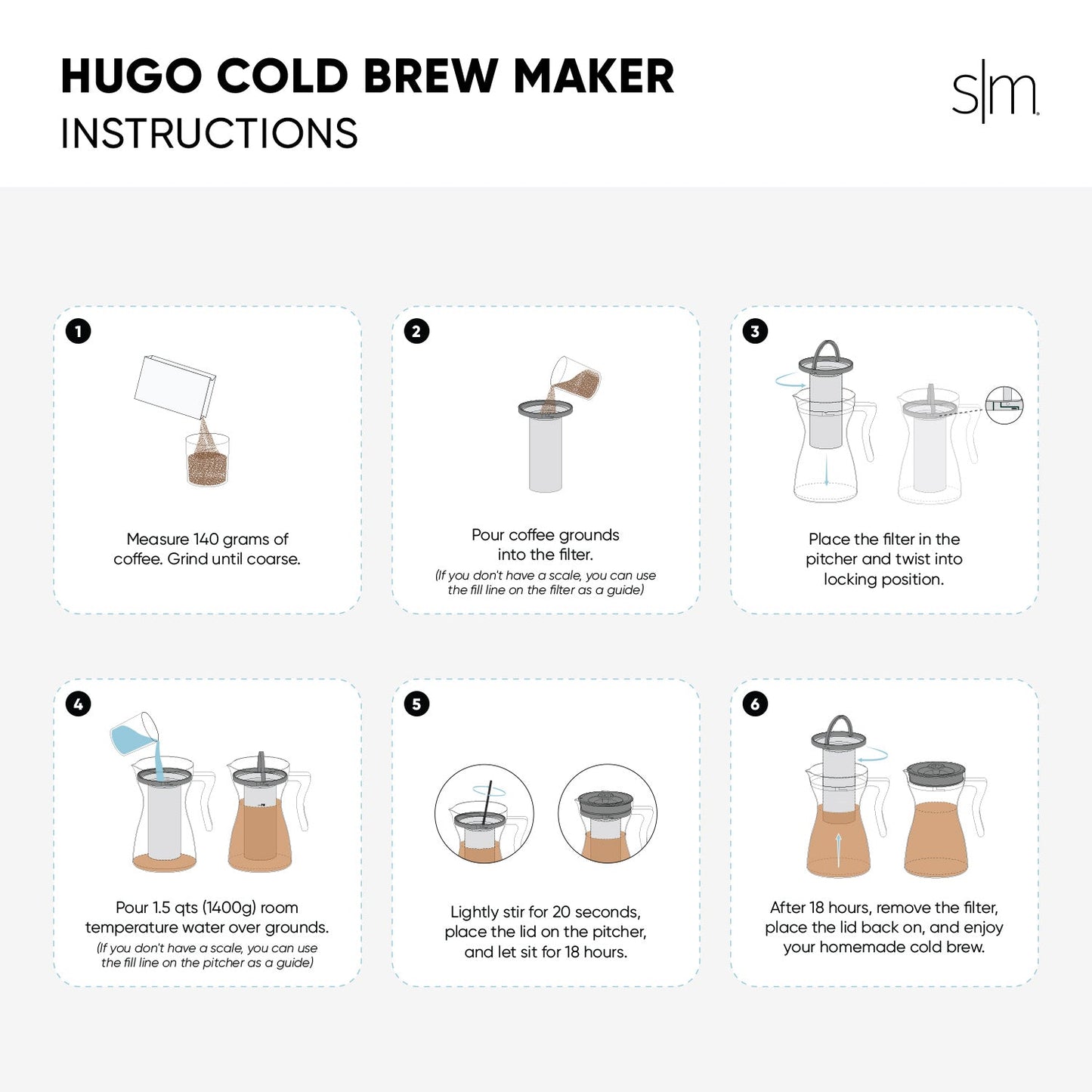 HUGO COLD BREW MAKER
INSTRUCTIONS

s|m

1

Measure 140 grams of coffee. Grind until coarse.

2

Pour coffee grounds into the filter.
(If you don't have a scale, you can use the fill line on the filter as a guide)

3

Place the filter in the pitcher and twist into locking position.

4

Pour 1.5 qts (1400g) room temperature water over grounds.
(If you don't have a scale, you can use the fill line on the pitcher as a guide)

5

Lightly stir for 20 seconds, place the lid on the pitcher, and let sit for 18 hours.

6

After 18 hours, remove the filter, place the lid back on, and enjoy your homemade cold brew.